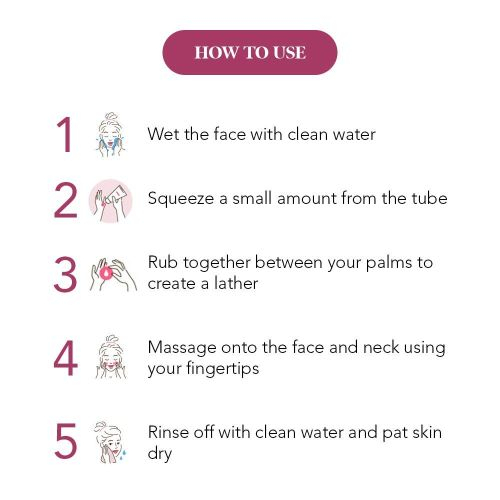 HOW TO USE

1 Wet the face with clean water

2 Squeeze a small amount from the tube

3 Rub together between your palms to create a lather

4 Massage onto the face and neck using your fingertips

5 Rinse off with clean water and pat skin dry